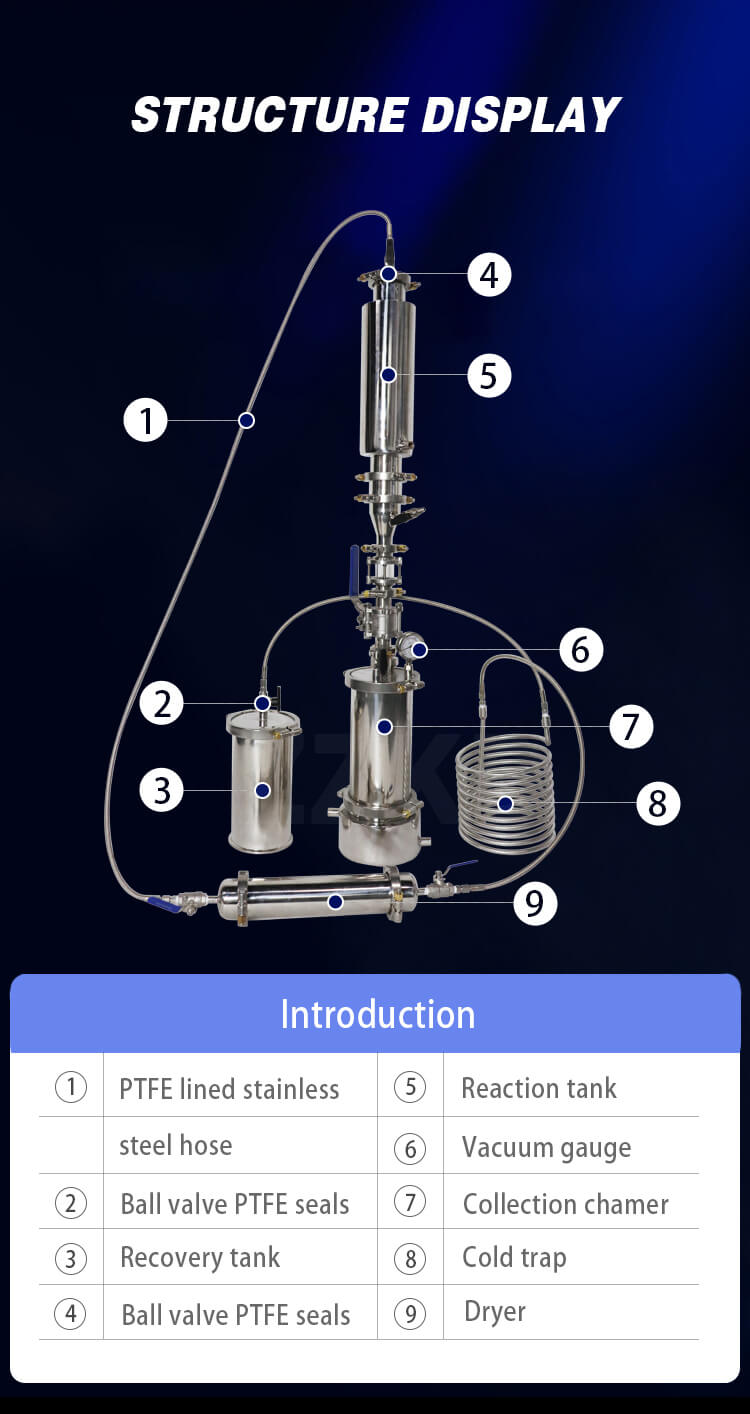 STRUCTURE DISPLAY

4
5
1
6
2
7
3
8
9

Introduction

| ① | PTFE lined stainless | ⑤ | Reaction tank |
|---|---|---|---|
| | steel hose | ⑥ | Vacuum gauge |
| ② | Ball valve PTFE seals | ⑦ | Collection chamer |
| ③ | Recovery tank | ⑧ | Cold trap |
| ④ | Ball valve PTFE seals | ⑨ | Dryer |